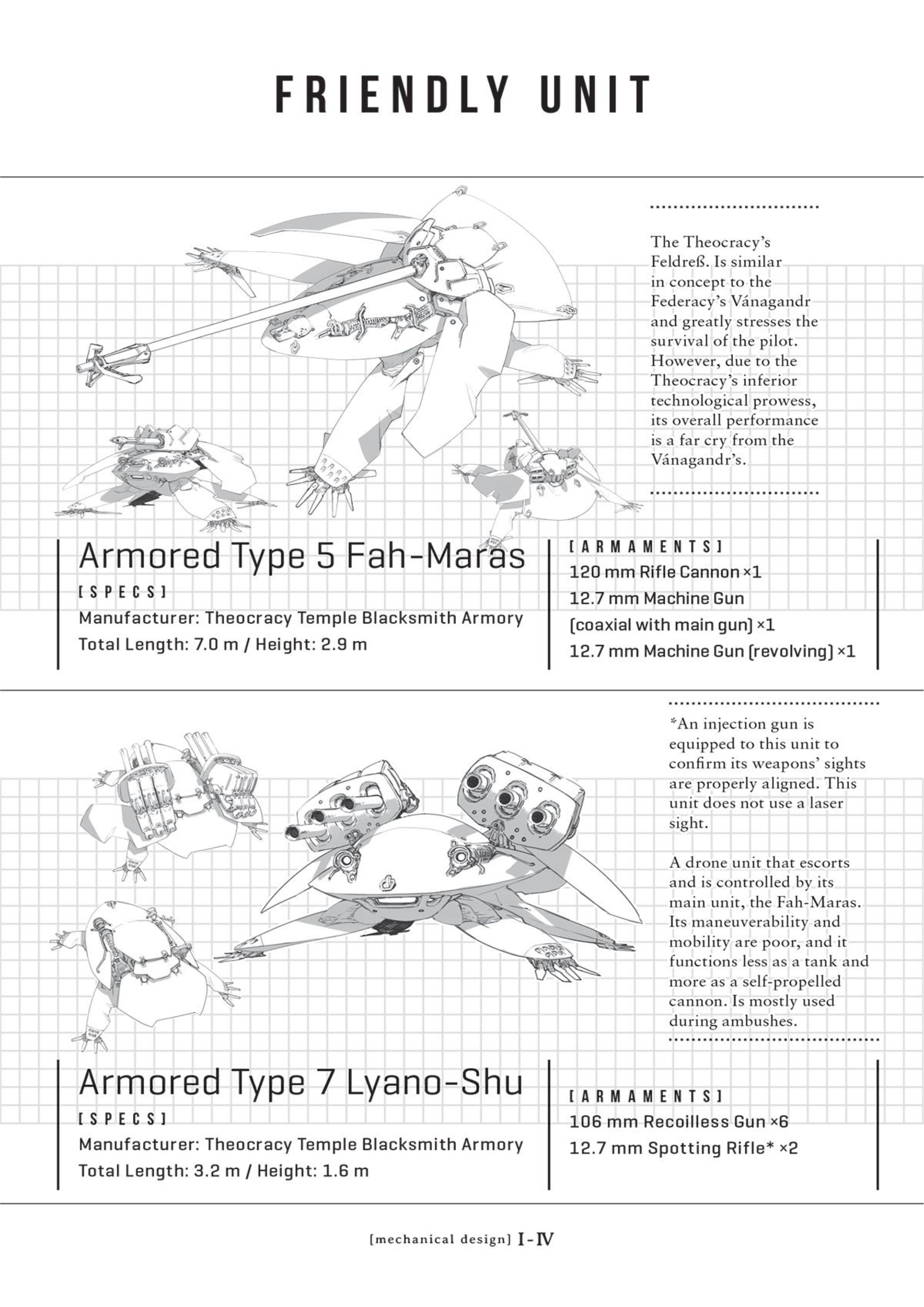 FRIENDLY UNIT

The Theocracy's Feldreß. Is similar in concept to the Federacy's Vánagandr and greatly stresses the survival of the pilot. However, due to the Theocracy's inferior technological prowess, its overall performance is a far cry from the Vánagandr's.

Armored Type 5 Fah-Maras

[SPECS]

Manufacturer: Theocracy Temple Blacksmith Armory

Total Length: 7.0 m / Height: 2.9 m

[ARMAMENTS]

120 mm Rifle Cannon ×1

12.7 mm Machine Gun (coaxial with main gun) ×1

12.7 mm Machine Gun (revolving) ×1

*An injection gun is equipped to this unit to confirm its weapons' sights are properly aligned. This unit does not use a laser sight.

A drone unit that escorts and is controlled by its main unit, the Fah-Maras. Its maneuverability and mobility are poor, and it functions less as a tank and more as a self-propelled cannon. Is mostly used during ambushes.

Armored Type 7 Lyano-Shu

[SPECS]

Manufacturer: Theocracy Temple Blacksmith Armory

Total Length: 3.2 m / Height: 1.6 m

[ARMAMENTS]

106 mm Recoilless Gun ×6

12.7 mm Spotting Rifle* ×2

[mechanical design] I-IV